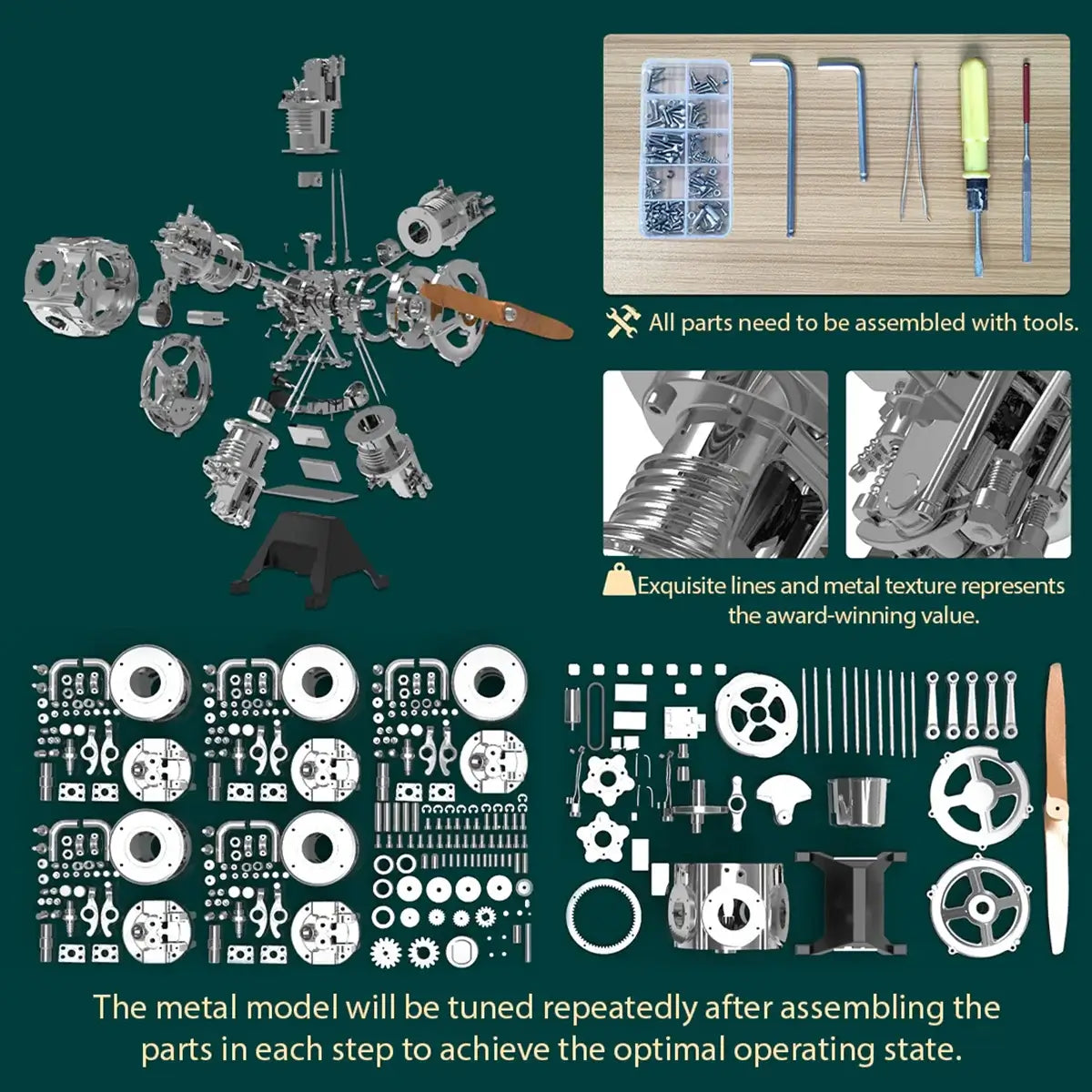 All parts need to be assembled with tools.

Exquisite lines and metal texture represents the award-winning value.

The metal model will be tuned repeatedly after assembling the parts in each step to achieve the optimal operating state.