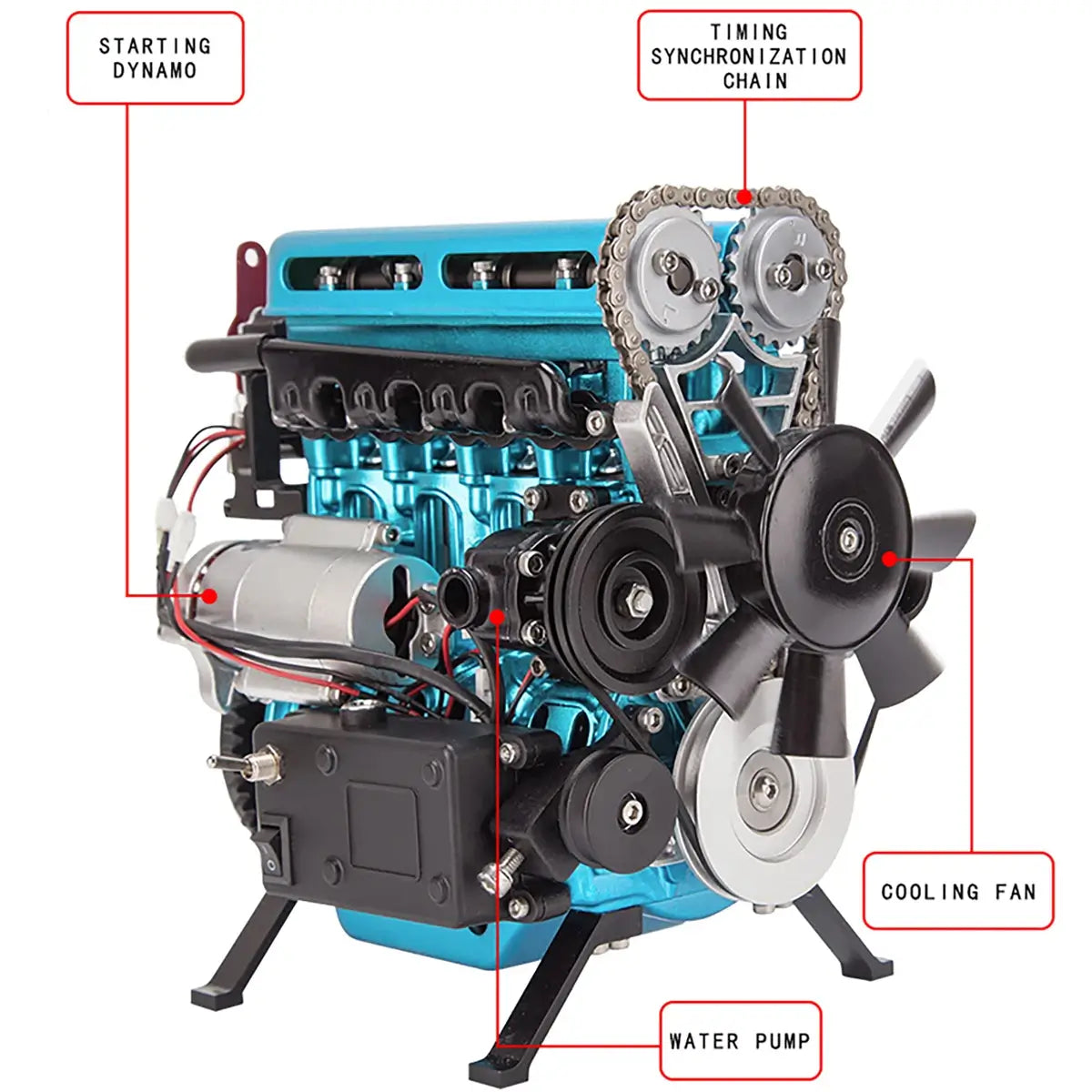 STARTING DYNAMO

TIMING SYNCHRONIZATION CHAIN

COOLING FAN

WATER PUMP